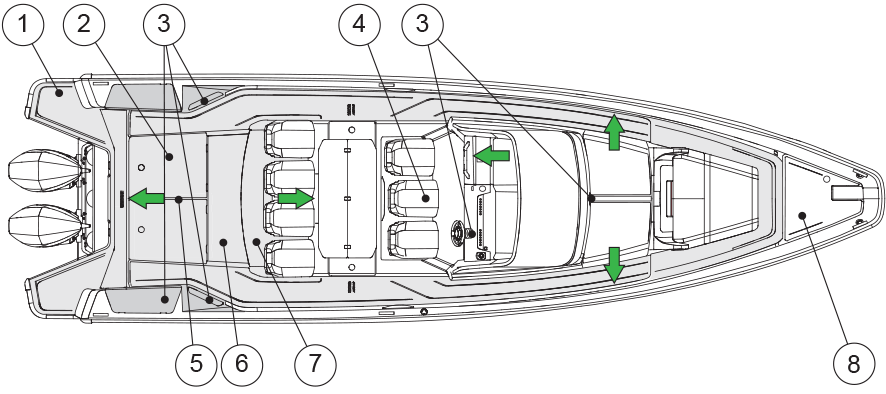 1
2
3
4
3
5
6
7
8